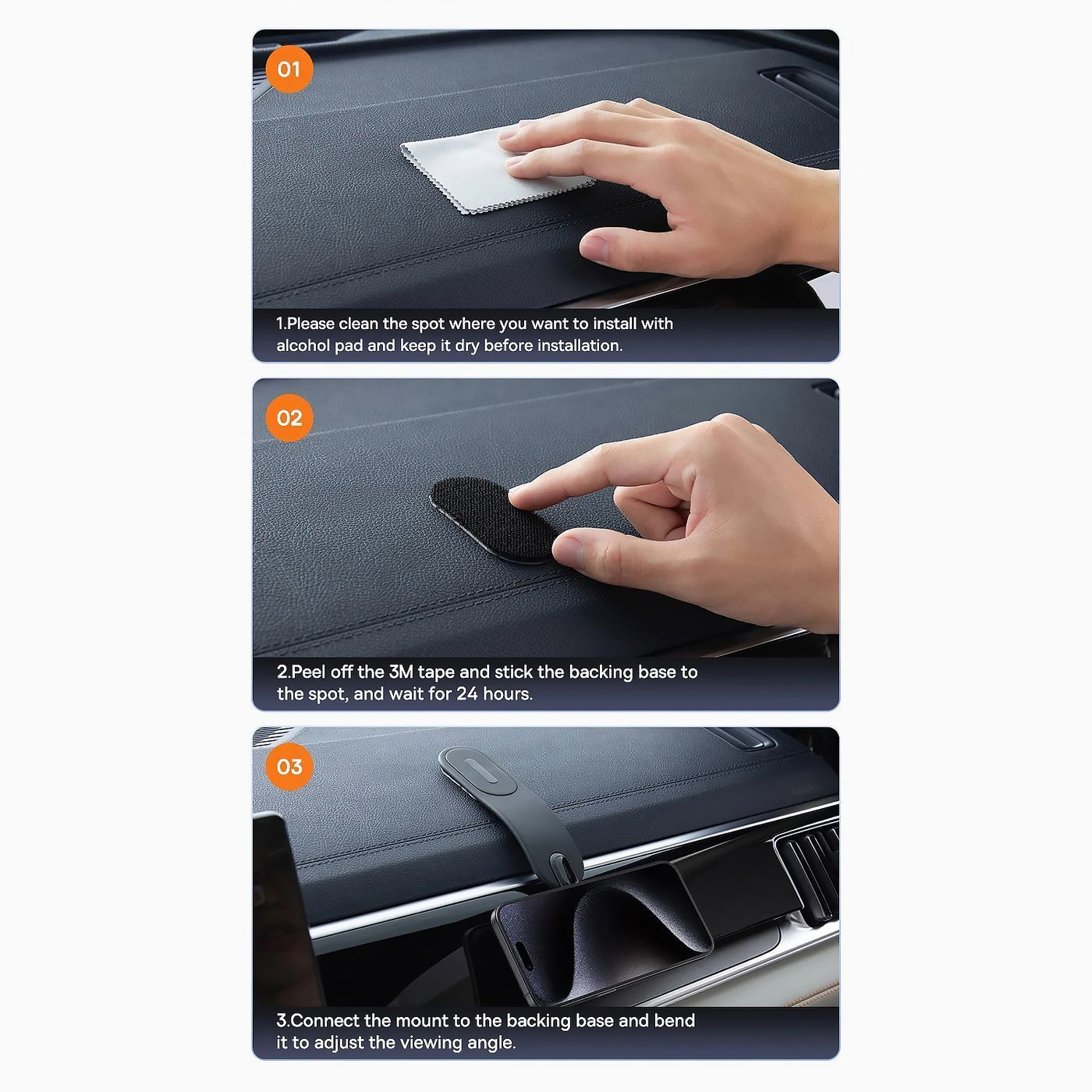 01

1.Please clean the spot where you want to install with alcohol pad and keep it dry before installation.

02

2.Peel off the 3M tape and stick the backing base to the spot, and wait for 24 hours.

03

3.Connect the mount to the backing base and bend it to adjust the viewing angle.